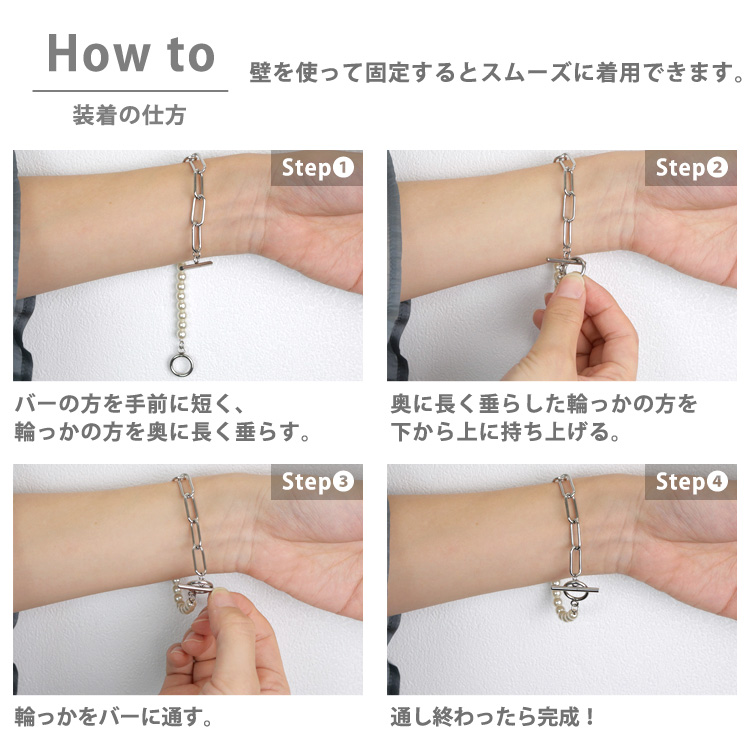 How to

装着の仕方

壁を使って固定するとスムーズに着用できます。

Step❶

バーの方を手前に短く、
輪っかの方を奥に長く垂らす。

Step❷

奥に長く垂らした輪っかの方を
下から上に持ち上げる。

Step❸

輪っかをバーに通す。

Step❹

通し終わったら完成！