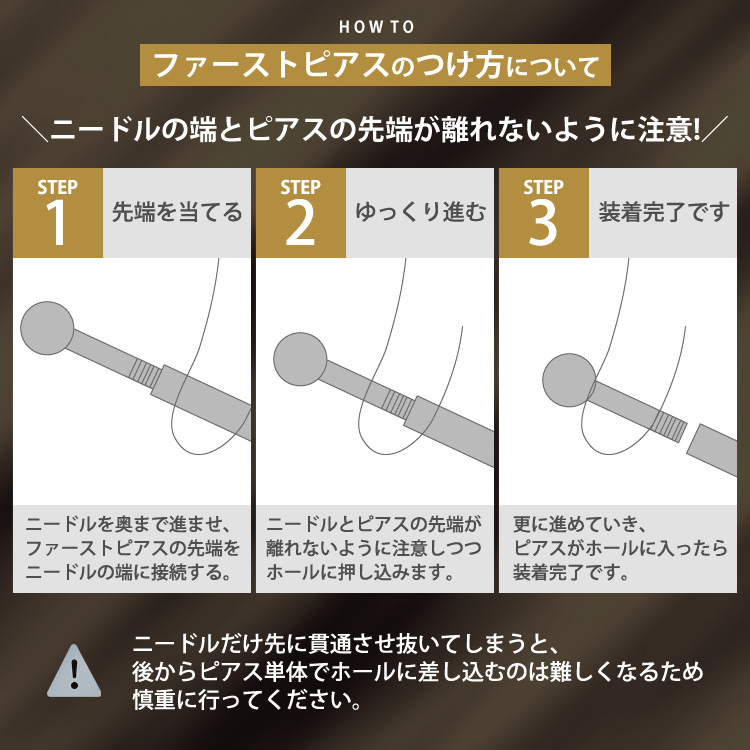 HOW TO

ファーストピアスのつけ方について

＼ニードルの端とピアスの先端が離れないように注意!／

STEP 1
先端を当てる

ニードルを奥まで進ませ、ファーストピアスの先端をニードルの端に接続する。

STEP 2
ゆっくり進む

ニードルとピアスの先端が離れないように注意しつつホールに押し込みます。

STEP 3
装着完了です

更に進めていき、ピアスがホールに入ったら装着完了です。

!

ニードルだけ先に貫通させ抜いてしまうと、後からピアス単体でホールに差し込むのは難しくなるため慎重に行ってください。