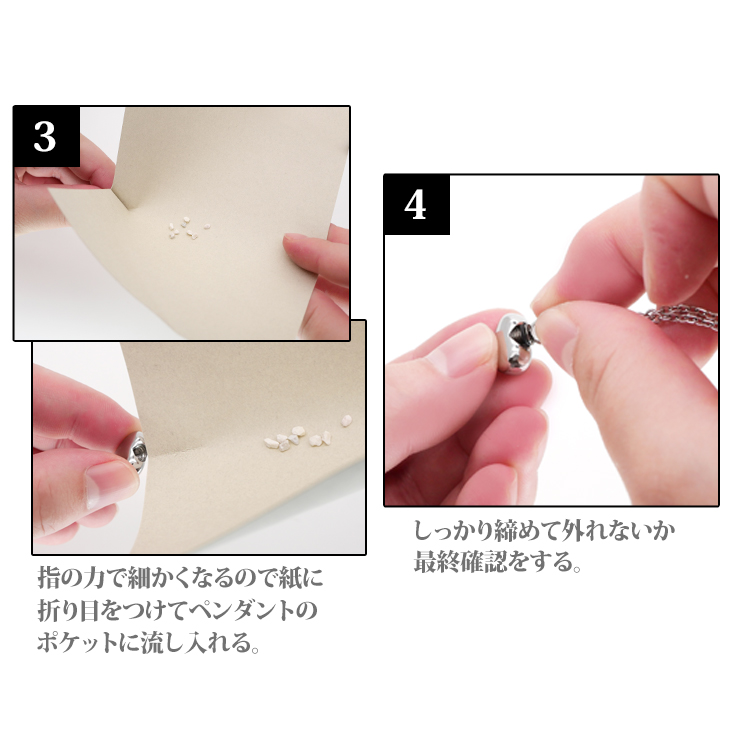 3

指の力で細かくなるので紙に折り目をつけてペンダントのポケットに流し入れる。

4

しっかり締めて外れないか最終確認をする。