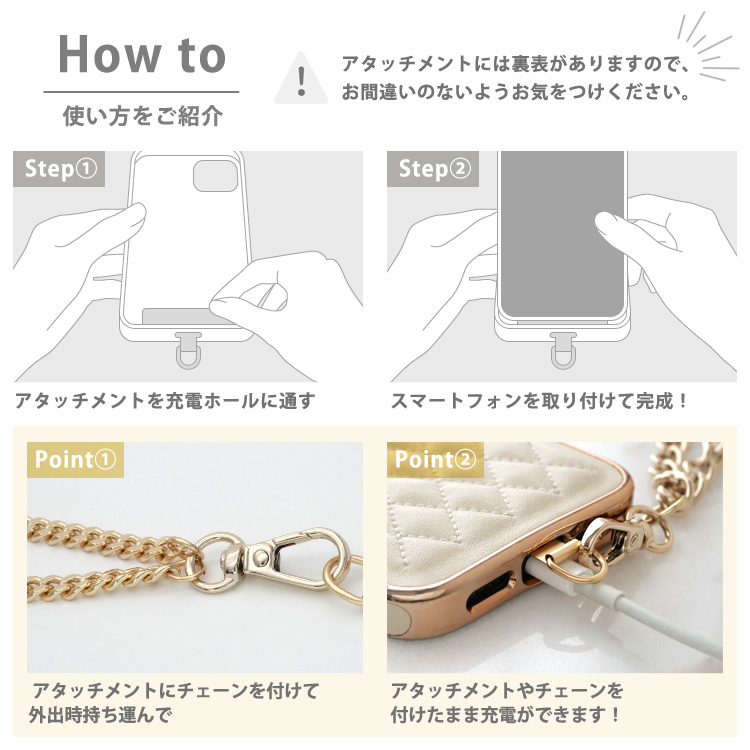 How to

使い方をご紹介

!

アタッチメントには裏表がありますので、お間違いのないようお気をつけください。

Step①

アタッチメントを充電ホールに通す

Step②

スマートフォンを取り付けて完成！

Point①

アタッチメントにチェーンを付けて外出時持ち運んで

Point②

アタッチメントやチェーンを付けたまま充電ができます！